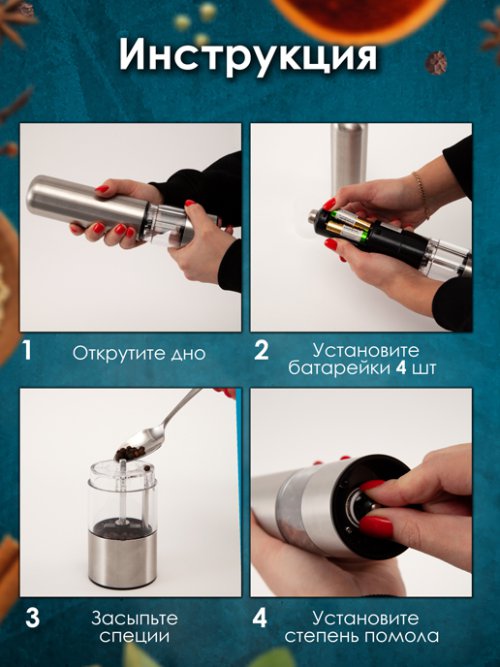 Инструкция

1 Открутите дно

2 Установите батарейки 4 шт

3 Засыпьте специи

4 Установите степень помола