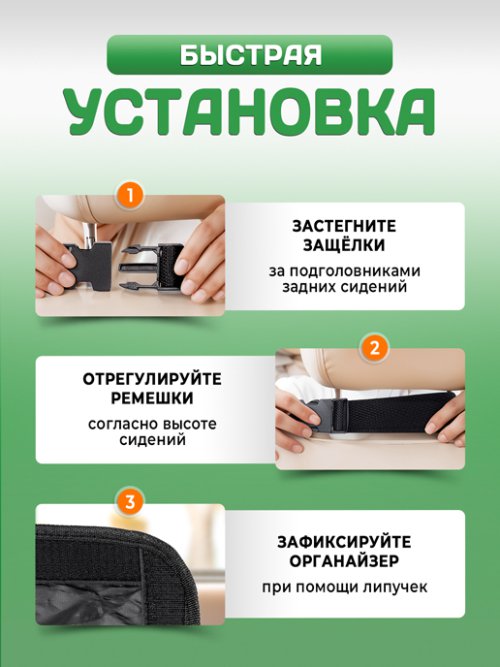 БЫСТРАЯ
УСТАНОВКА

1

ЗАСТЕГНИТЕ ЗАЩЁЛКИ

за подголовниками задних сидений

2

ОТРЕГУЛИРУЙТЕ РЕМЕШКИ

согласно высоте сидений

3

ЗАФИКСИРУЙТЕ ОРГАНАЙЗЕР

при помощи липучек