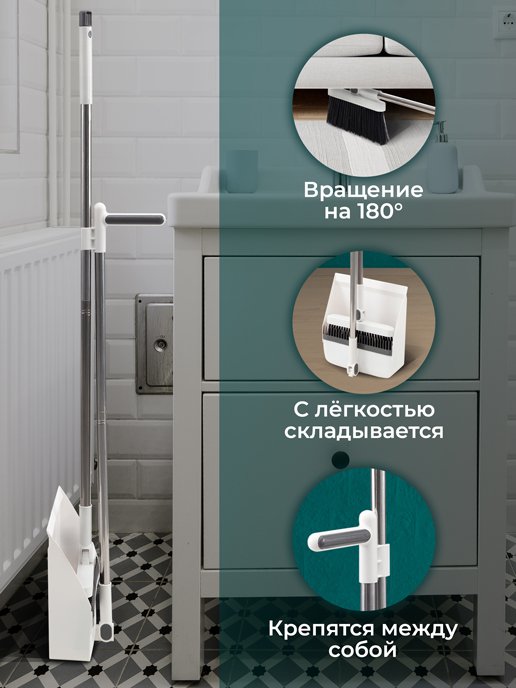 Вращение на 180°

С лёгкостью складывается

Крепятся между собой