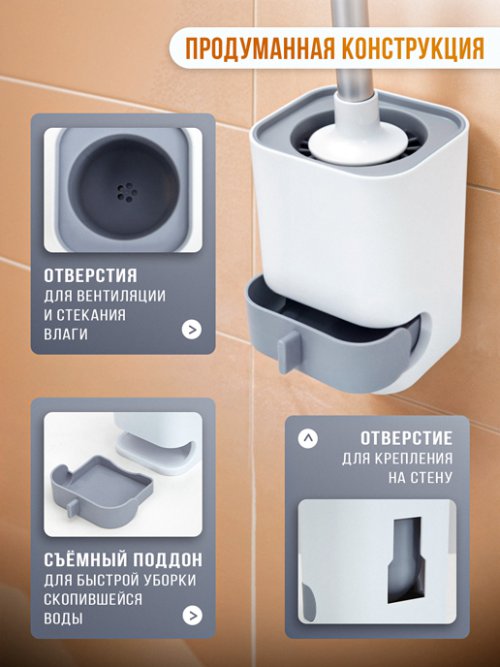 ПРОДУМАННАЯ КОНСТРУКЦИЯ

ОТВЕРСТИЯ
ДЛЯ ВЕНТИЛЯЦИИ И СТЕКАНИЯ ВЛАГИ

СЪЁМНЫЙ ПОДДОН
ДЛЯ БЫСТРОЙ УБОРКИ СКОПИВШЕЙСЯ ВОДЫ

ОТВЕРСТИЕ
ДЛЯ КРЕПЛЕНИЯ НА СТЕНУ