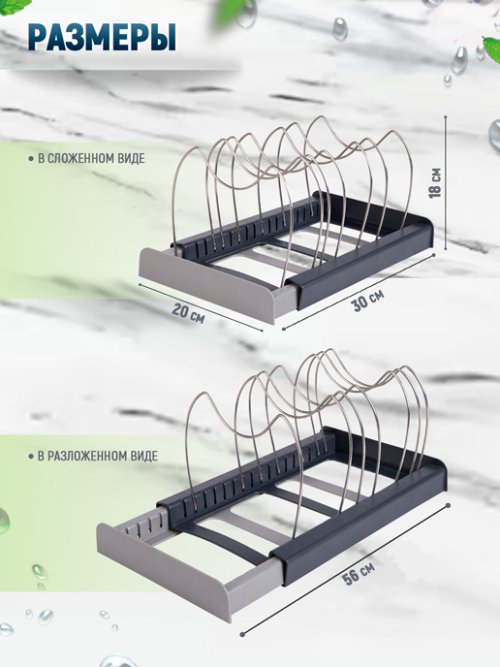 РАЗМЕРЫ

• В СЛОЖЕННОМ ВИДЕ

18 см

20 см

30 см

• В РАЗЛОЖЕННОМ ВИДЕ

56 см