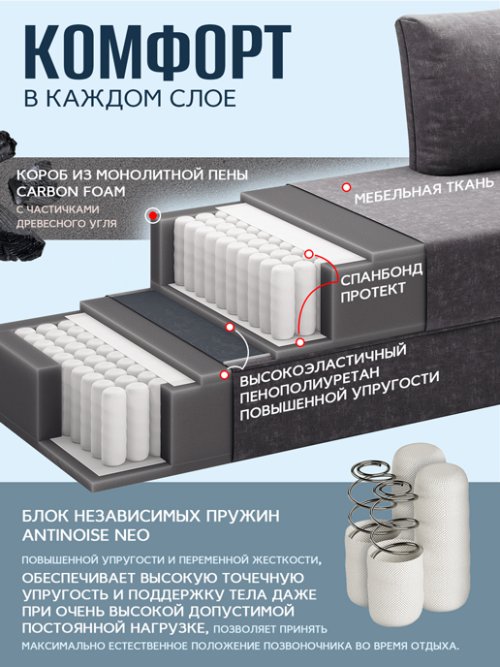 КОМФОРТ
В КАЖДОМ СЛОЕ

КОРОБ ИЗ МОНОЛИТНОЙ ПЕНЫ CARBON FOAM
С ЧАСТИЧКАМИ ДРЕВЕСНОГО УГЛЯ

МЕБЕЛЬНАЯ ТКАНЬ

СПАНБОНД ПРОТЕКТ

ВЫСОКОЭЛАСТИЧНЫЙ ПЕНОПОЛИУРЕТАН ПОВЫШЕННОЙ УПРУГОСТИ

БЛОК НЕЗАВИСИМЫХ ПРУЖИН ANTINOISE NEO

ПОВЫШЕННОЙ УПРУГОСТИ И ПЕРЕМЕННОЙ ЖЕСТКОСТИ, ОБЕСПЕЧИВАЕТ ВЫСОКУЮ ТОЧЕЧНУЮ УПРУГОСТЬ И ПОДДЕРЖКУ ТЕЛА ДАЖЕ ПРИ ОЧЕНЬ ВЫСОКОЙ ДОПУСТИМОЙ ПОСТОЯННОЙ НАГРУЗКЕ, ПОЗВОЛЯЕТ ПРИНЯТЬ МАКСИМАЛЬНО ЕСТЕСТВЕННОЕ ПОЛОЖЕНИЕ ПОЗВОНОЧНИКА ВО ВРЕМЯ ОТДЫХА.