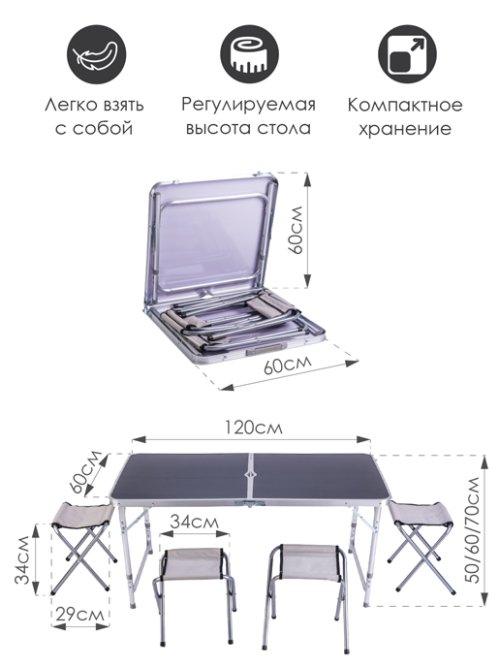 Легко взять с собой

Регулируемая высота стола

Компактное хранение

60см

60см

120см

60см

34см

34см

29см

50/60/70см