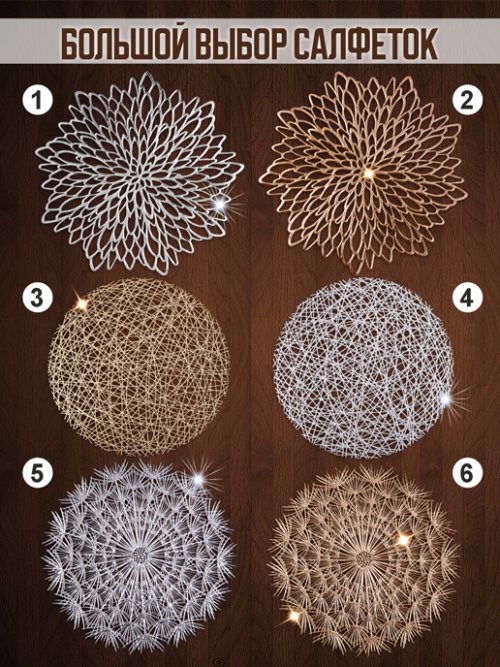 БОЛЬШОЙ ВЫБОР САЛФЕТОК

1

2

3

4

5

6