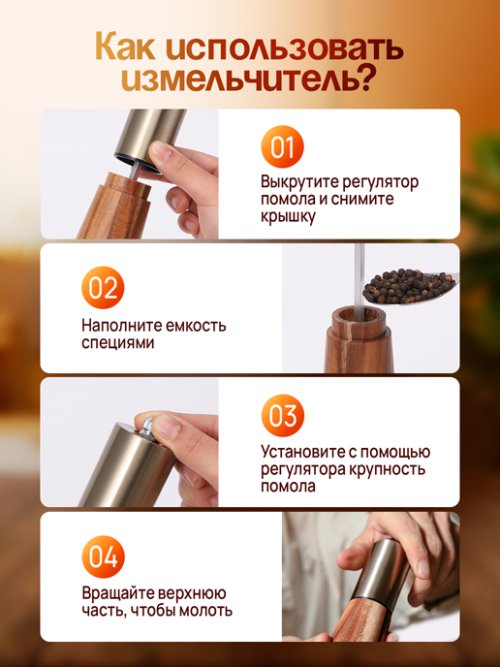 Как использовать измельчитель?

01

Выкрутите регулятор помола и снимите крышку

02

Наполните емкость специями

03

Установите с помощью регулятора крупность помола

04

Вращайте верхнюю часть, чтобы молоть