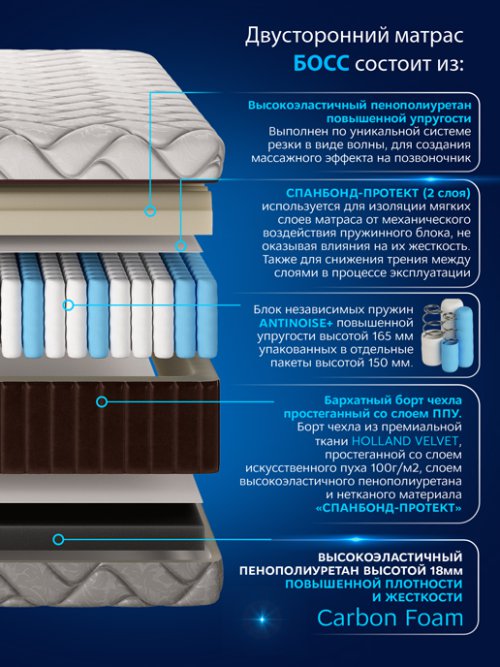 Двусторонний матрас
БОСС состоит из:

Высокоэластичный пенополиуретан повышенной упругости
Выполнен по уникальной системе резки в виде волны, для создания массажного эффекта на позвоночник

СПАНБОНД-ПРОТЕКТ (2 слоя)
используется для изоляции мягких слоев матраса от механического воздействия пружинного блока, не оказывая влияния на их жесткость. Также для снижения трения между слоями в процессе эксплуатации

Блок независимых пружин ANTINOISE+ повышенной упругости высотой 165 мм упакованных в отдельные пакеты высотой 150 мм.

Бархатный борт чехла простеганный со слоем ППУ.
Борт чехла из премиальной ткани HOLLAND VELVET, простеганной со слоем искусственного пуха 100г/м2, слоем высокоэластичного пенополиуретана и нетканого материала «СПАНБОНД-ПРОТЕКТ»

ВЫСОКОЭЛАСТИЧНЫЙ ПЕНОПОЛИУРЕТАН ВЫСОТОЙ 18мм
ПОВЫШЕННОЙ ПЛОТНОСТИ И ЖЕСТКОСТИ
Carbon Foam