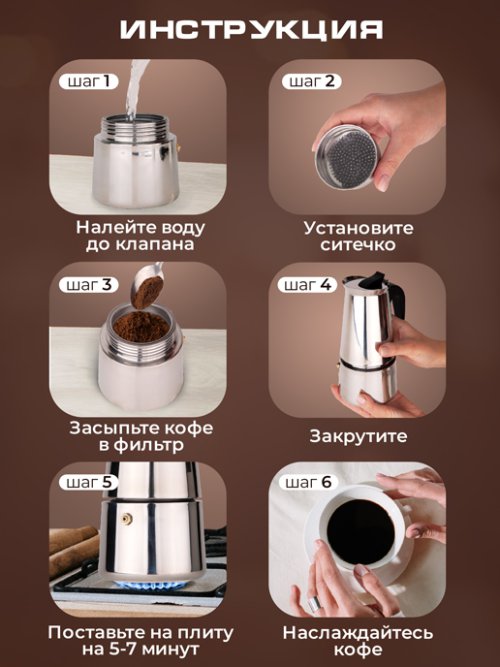 ИНСТРУКЦИЯ

шаг 1

Налейте воду до клапана

шаг 2

Установите ситечко

шаг 3

Засыпьте кофе в фильтр

шаг 4

Закрутите

шаг 5

Поставьте на плиту на 5-7 минут

шаг 6

Наслаждайтесь кофе