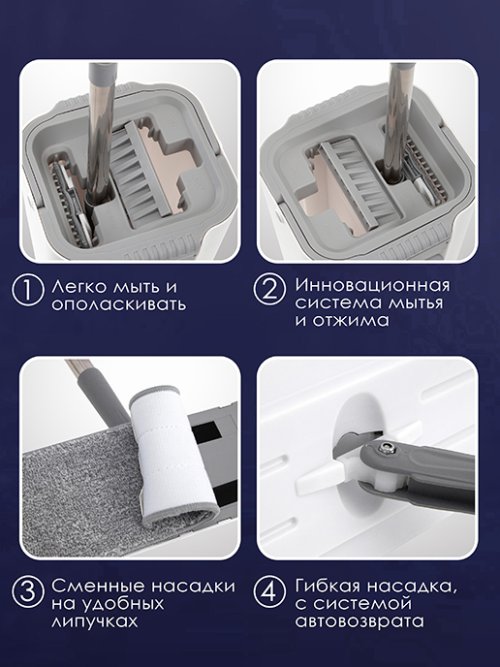 1 Легко мыть и ополаскивать

2 Инновационная система мытья и отжима

3 Сменные насадки на удобных липучках

4 Гибкая насадка, с системой автовозврата