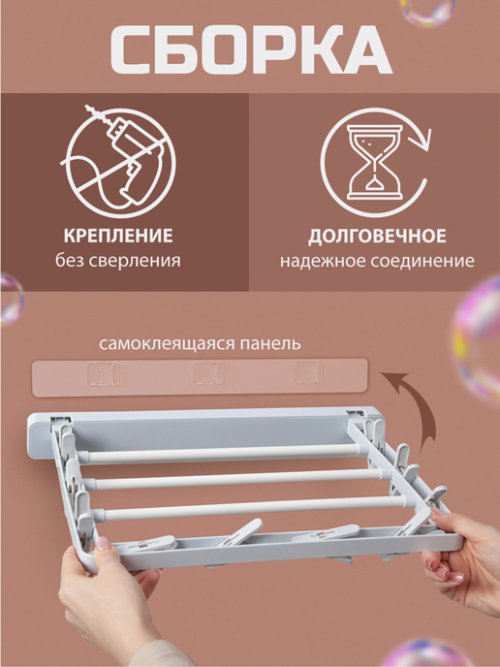 СБОРКА

КРЕПЛЕНИЕ
без сверления

ДОЛГОВЕЧНОЕ
надежное соединение

самоклеящаяся панель