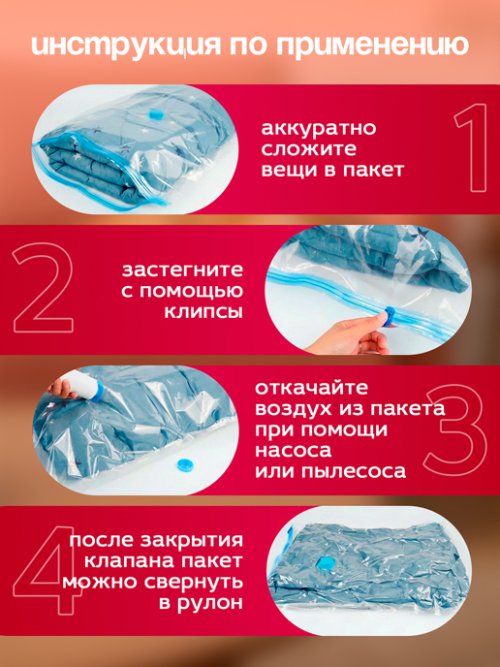 инструкция по применению

аккуратно сложите вещи в пакет

1

2

застегните с помощью клипсы

откачайте воздух из пакета при помощи насоса или пылесоса

3

4

после закрытия клапана пакет можно свернуть в рулон