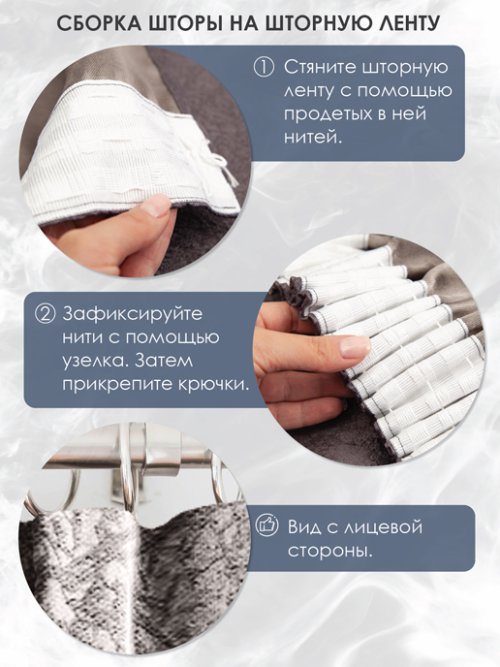 СБОРКА ШТОРЫ НА ШТОРНУЮ ЛЕНТУ

① Стяните шторную ленту с помощью продетых в ней нитей.

② Зафиксируйте нити с помощью узелка. Затем прикрепите крючки.

Вид с лицевой стороны.