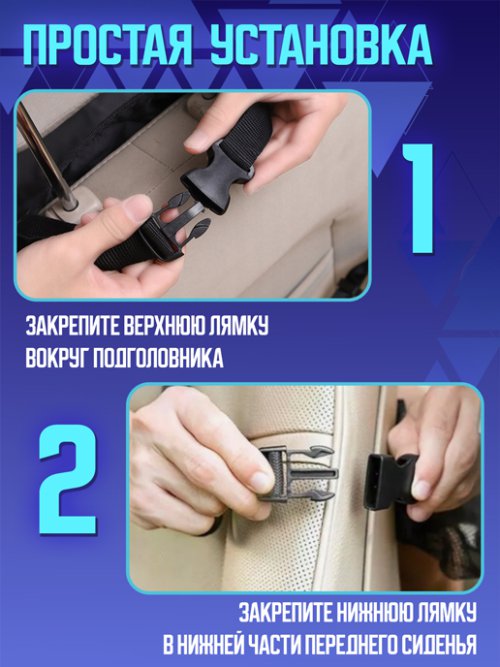 ПРОСТАЯ УСТАНОВКА

1

ЗАКРЕПИТЕ ВЕРХНЮЮ ЛЯМКУ ВОКРУГ ПОДГОЛОВНИКА

2

ЗАКРЕПИТЕ НИЖНЮЮ ЛЯМКУ В НИЖНЕЙ ЧАСТИ ПЕРЕДНЕГО СИДЕНЬЯ